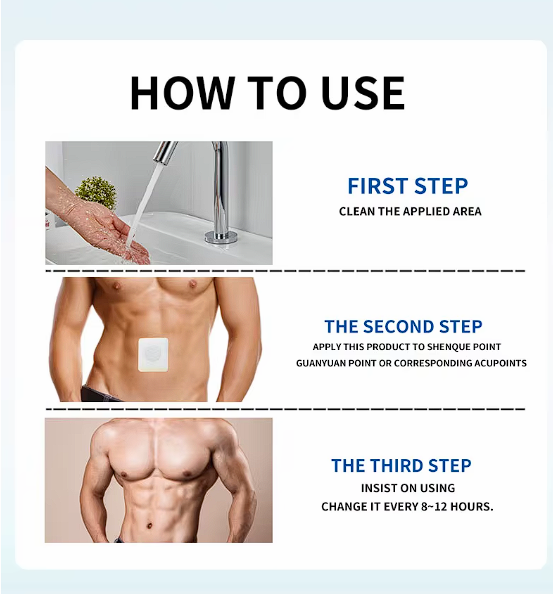 HOW TO USE

FIRST STEP
CLEAN THE APPLIED AREA

THE SECOND STEP
APPLY THIS PRODUCT TO SHENQUE POINT
GUANYUAN POINT OR CORRESPONDING ACUPOINTS

THE THIRD STEP
INSIST ON USING
CHANGE IT EVERY 8~12 HOURS.